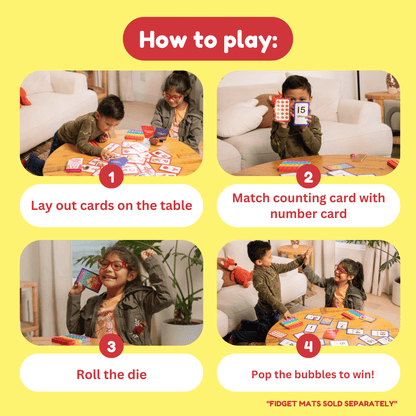 How to play:

15

1

Lay out cards on the table

2

Match counting card with number card

3

Roll the die

4

Pop the bubbles to win!

"FIDGET MATS SOLD SEPARATELY"